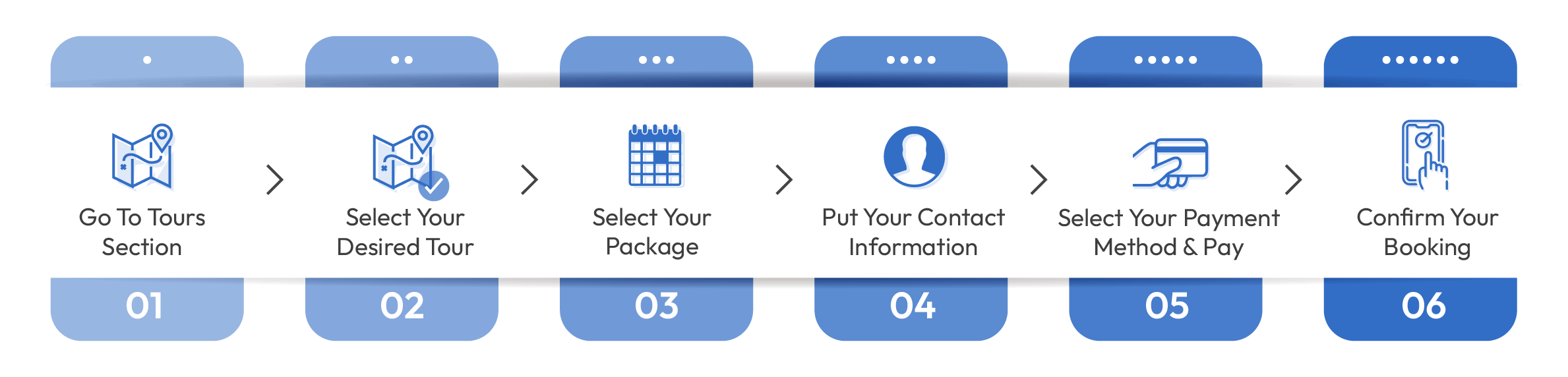 Go To Tours Section

01

Select Your Desired Tour

02

Select Your Package

03

Put Your Contact Information

04

Select Your Payment Method & Pay

05

Confirm Your Booking

06